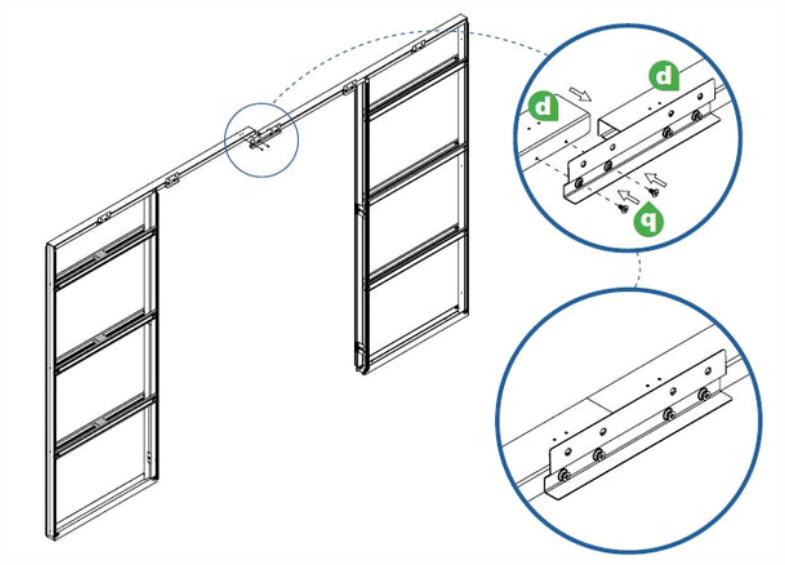 d
d
q