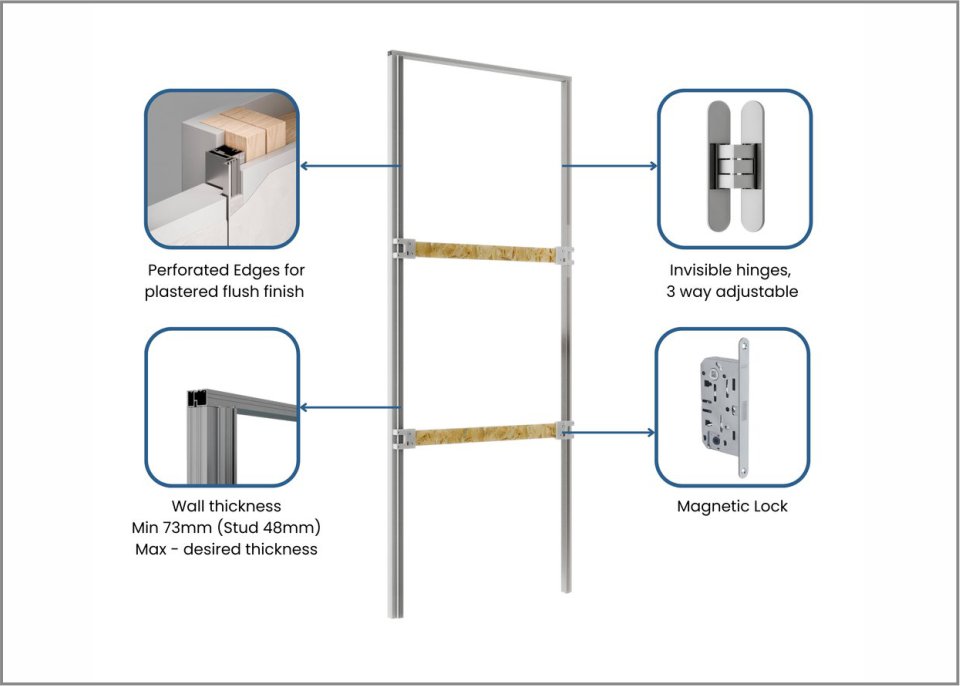 Perforated Edges for plastered flush finish

Invisible hinges, 3 way adjustable

Wall thickness
Min 73mm (Stud 48mm)
Max - desired thickness

Magnetic Lock